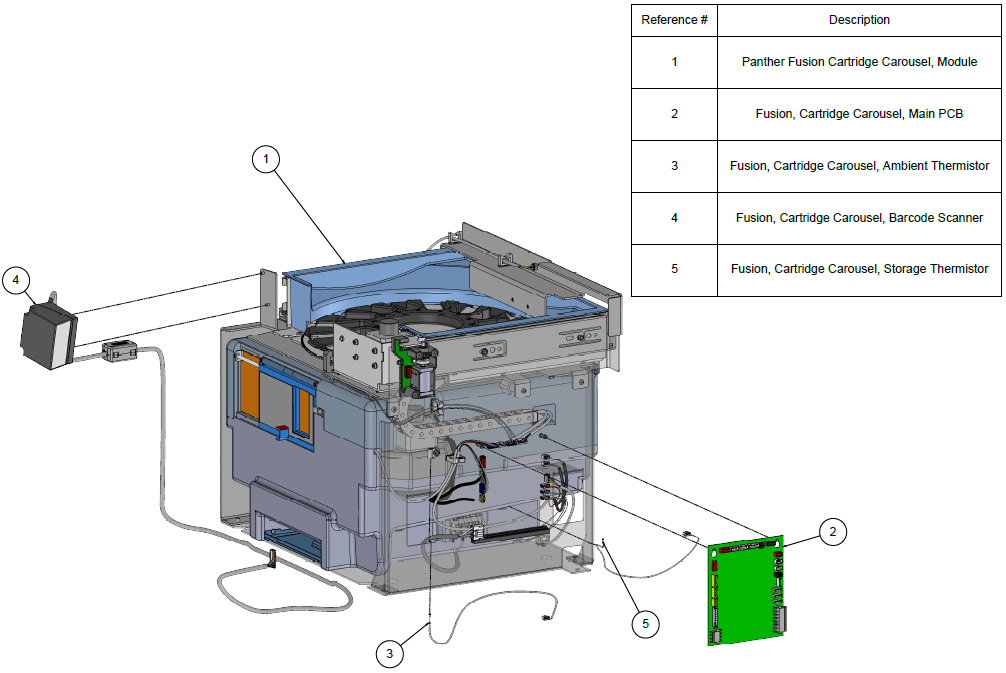 | Reference # | Description |
|---|---|
| 1 | Panther Fusion Cartridge Carousel, Module |
| 2 | Fusion, Cartridge Carousel, Main PCB |
| 3 | Fusion, Cartridge Carousel, Ambient Thermistor |
| 4 | Fusion, Cartridge Carousel, Barcode Scanner |
| 5 | Fusion, Cartridge Carousel, Storage Thermistor |

1

4

2

5

3